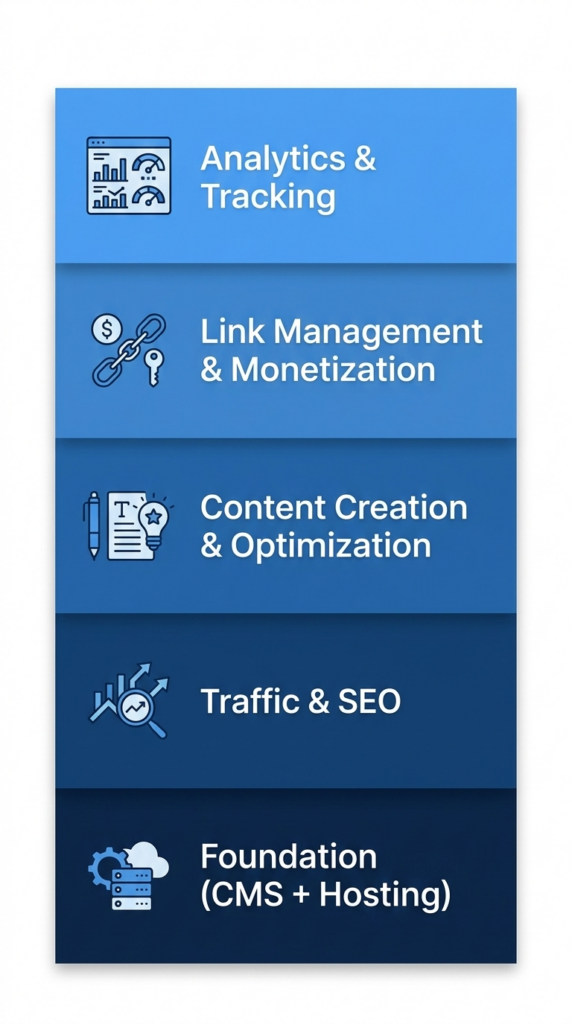 Analytics & Tracking

Link Management & Monetization

Content Creation & Optimization

Traffic & SEO

Foundation (CMS + Hosting)