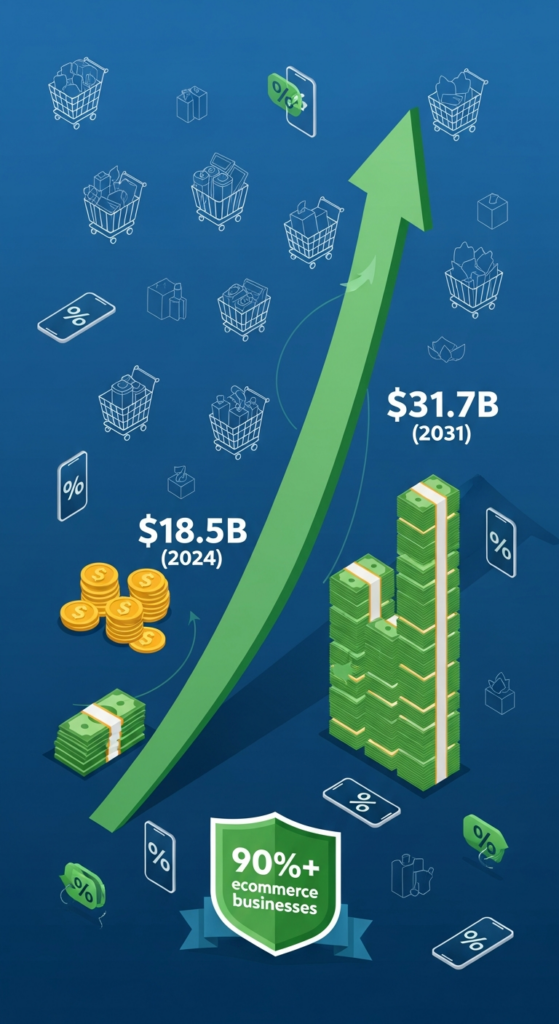 $31.7B
(2031)

$18.5B
(2024)

90%+
ecommerce
businesses